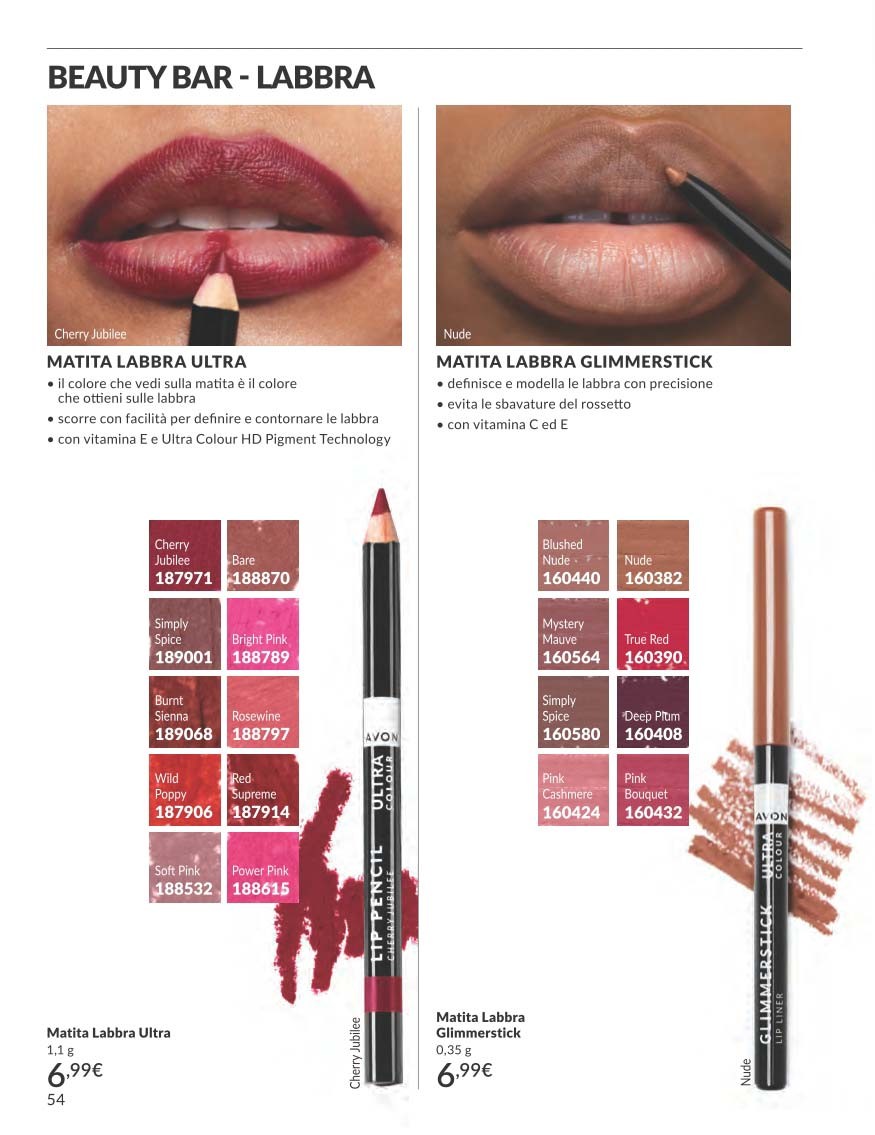 BEAUTY BAR - LABBRA

Cherry Jubilee

MATITA LABBRA ULTRA
• il colore che vedi sulla matita è il colore che ottieni sulle labbra
• scorre con facilità per definire e contornare le labbra
• con vitamina E e Ultra Colour HD Pigment Technology

Cherry Jubilee 187971
Bare 188870
Simply Spice 189001
Bright Pink 188789
Burnt Sienna 189068
Rosewine 188797
Wild Poppy 187906
Red Supreme 187914
Soft Pink 188532
Power Pink 188615

AVON ULTRA COLOUR LIP PENCIL CHERRY JUBILEE

Cherry Jubilee

Matita Labbra Ultra
1,1 g
6,99€
54

Nude

MATITA LABBRA GLIMMERSTICK
• definisce e modella le labbra con precisione
• evita le sbavature del rossetto
• con vitamina C ed E

Blushed Nude 160440
Nude 160382
Mystery Mauve 160564
True Red 160390
Simply Spice 160580
Deep Plum 160408
Pink Cashmere 160424
Pink Bouquet 160432

AVON ULTRA COLOUR GLIMMERSTICK LIP LINER

Nude

Matita Labbra Glimmerstick
0,35 g
6,99€